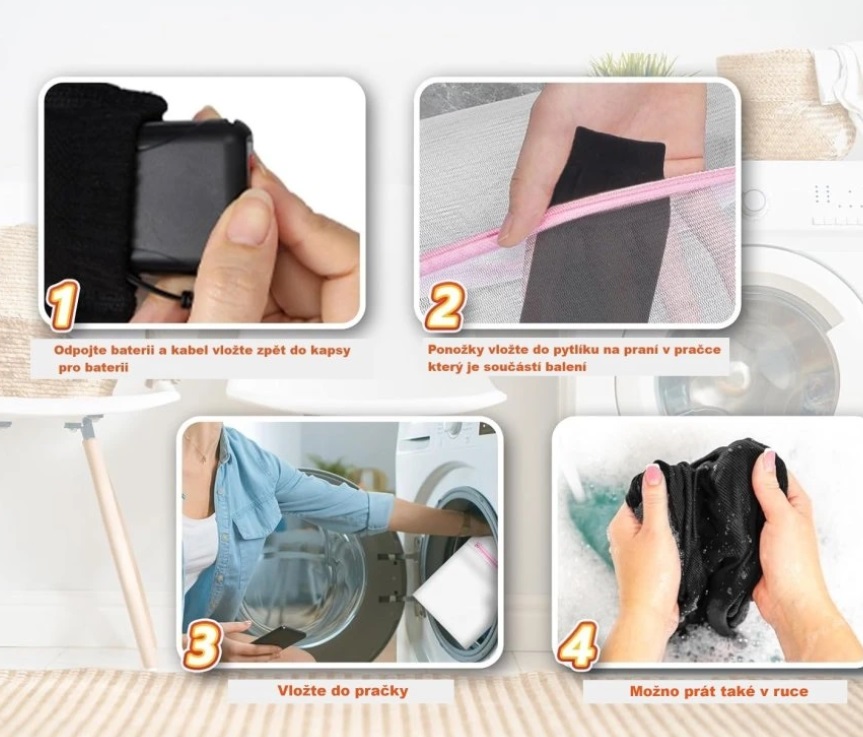 1

Odpojte baterii a kabel vložte zpět do kapsy pro baterii

2

Ponožky vložte do pytlíku na praní v pračce který je součástí balení

3

Vložte do pračky

4

Možno prát také v ruce