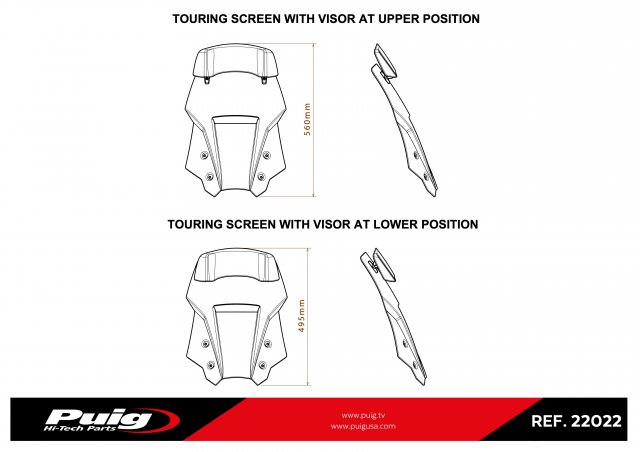 TOURING SCREEN WITH VISOR AT UPPER POSITION

560mm

TOURING SCREEN WITH VISOR AT LOWER POSITION

495mm

Puig
Hi-Tech Parts

www.puig.tv
www.puigusa.com

REF. 22022