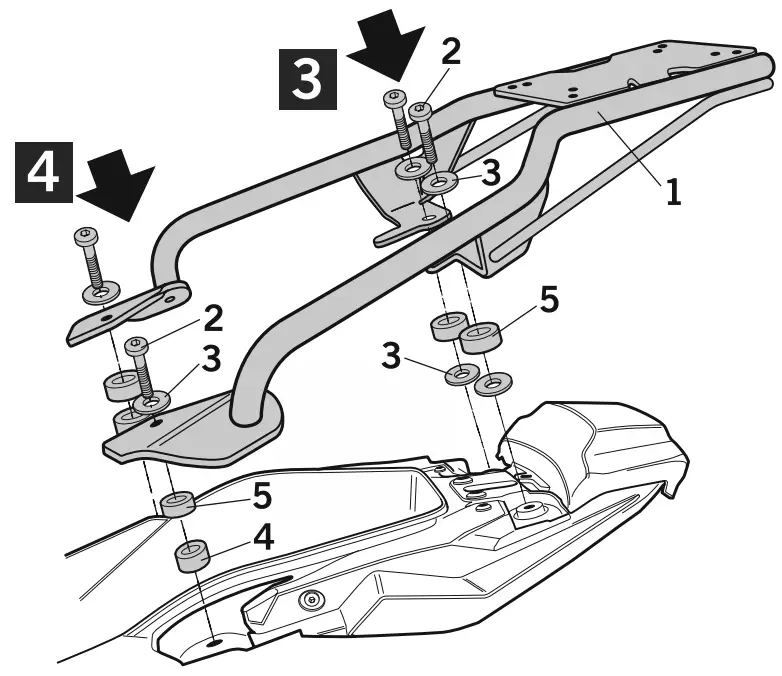 3
2
3
1
4
2
3
5
3
5
4