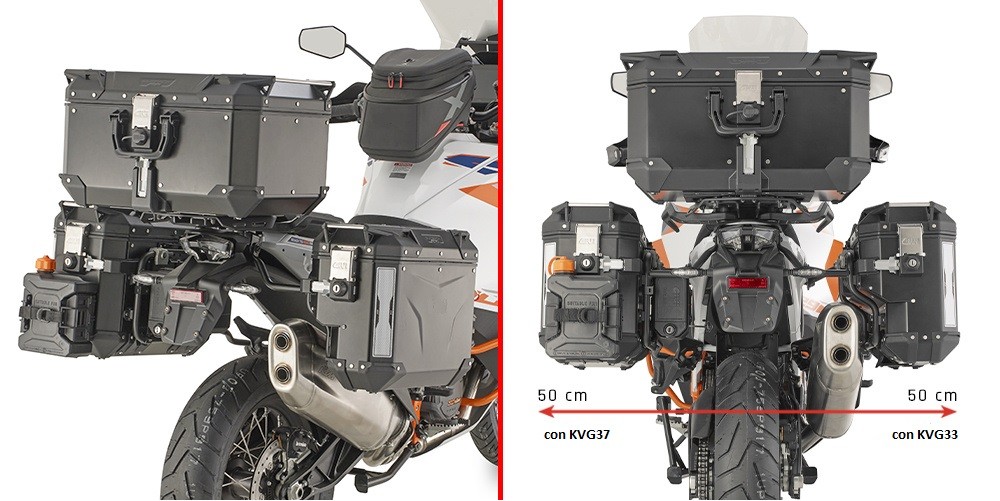 50 cm
50 cm
con KVG37
con KVG33