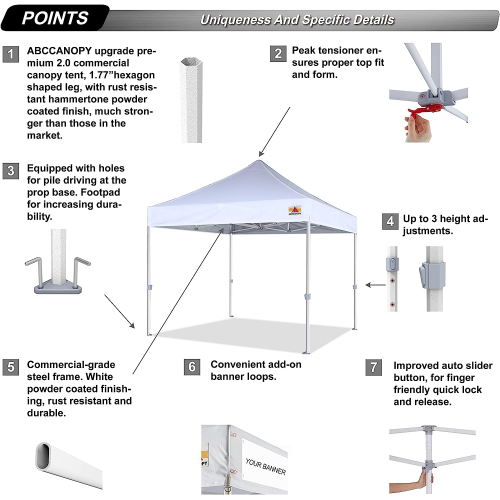 POINTS

Uniqueness And Specific Details

1 ABCCANOPY upgrade premium 2.0 commercial canopy tent, 1.77"hexagon shaped leg, with rust resistant hammertone powder coated finish, much stronger than those in the market.

2 Peak tensioner ensures proper top fit and form.

3 Equipped with holes for pile driving at the prop base. Footpad for increasing durability.

4 Up to 3 height adjustments.

5 Commercial-grade steel frame. White powder coated finishing, rust resistant and durable.

6 Convenient add-on banner loops.

7 Improved auto slider button, for finger friendly quick lock and release.

YOUR BANNER